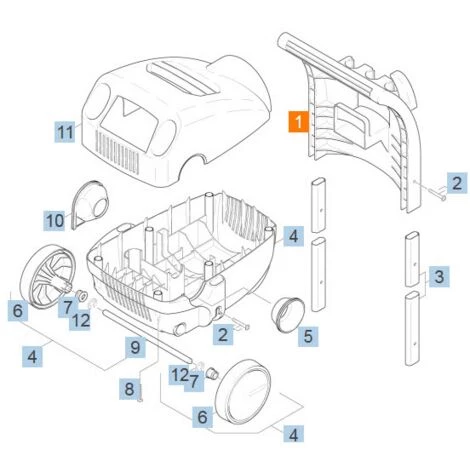 11
1
2
10
4
3
6
7
12
2
5
4
9
12
7
8
6
4