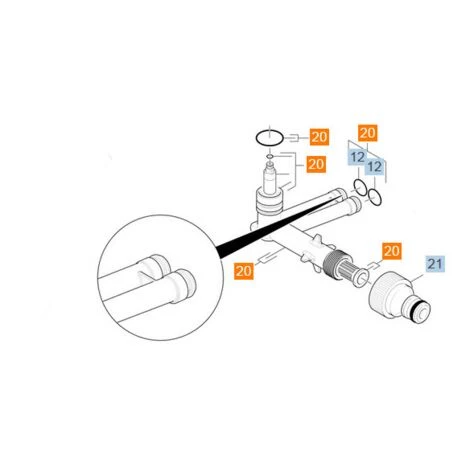 20
20
20
12
12
20
20
21