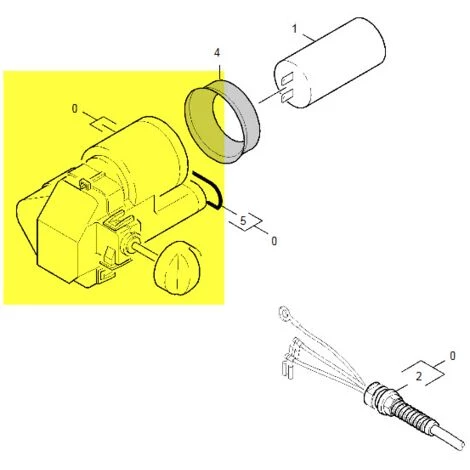 1
4
0
5
0
0
2