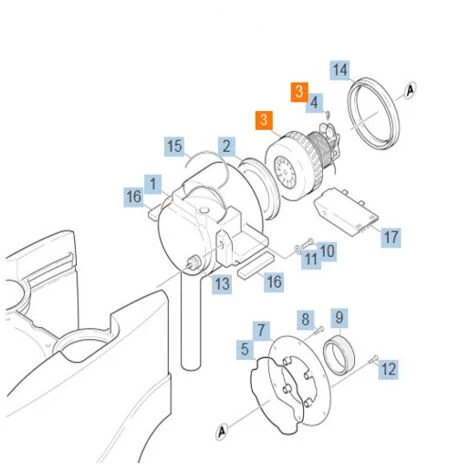 14
A
3
4
3
15
2
1
16
17
10
11
13
16
8
9
7
5
12
A