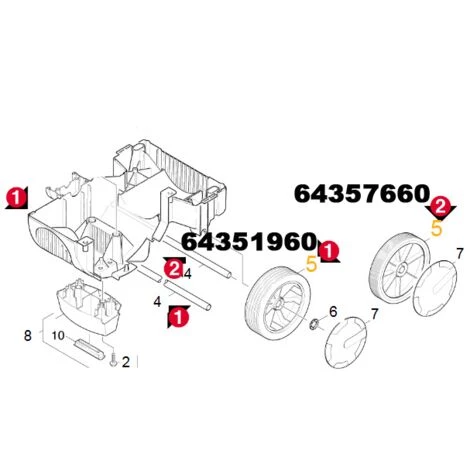 1

64357660
2
5
7

64351960
1
5

2
4

4
1

6
7

8
10
2