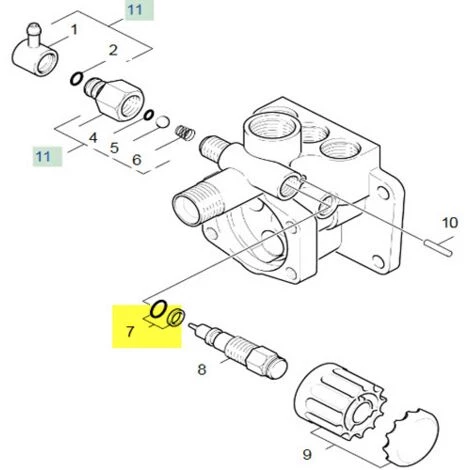 11
1
2
4
5
6
11
10
7
8
9