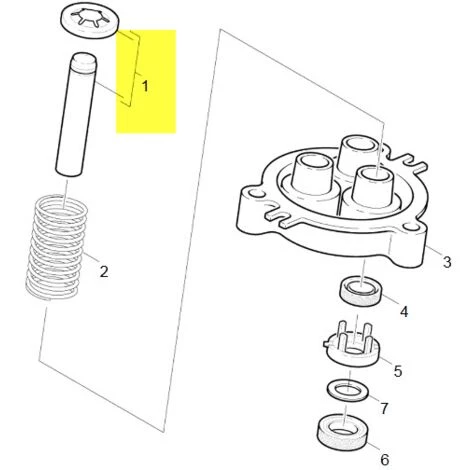 1
2
3
4
5
7
6