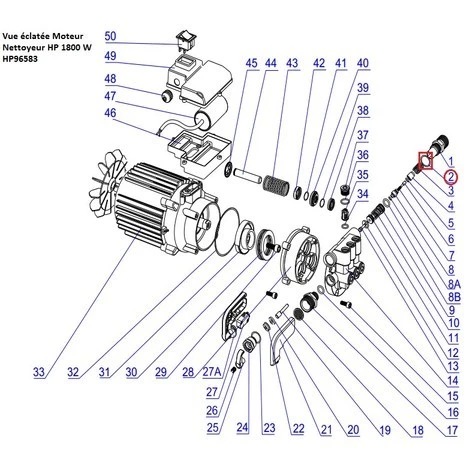 Vue éclatée Moteur Nettoyeur HP 1800 W HP96583

50
49
48
47
46
45
44
43
42
41
40
39
38
37
36
35
34
1
2
3
4
5
6
7
8
8A
8B
9
10
11
12
13
14
15
16
17
18
19
20
21
22
23
24
25
26
27
27A
28
29
30
31
32
33