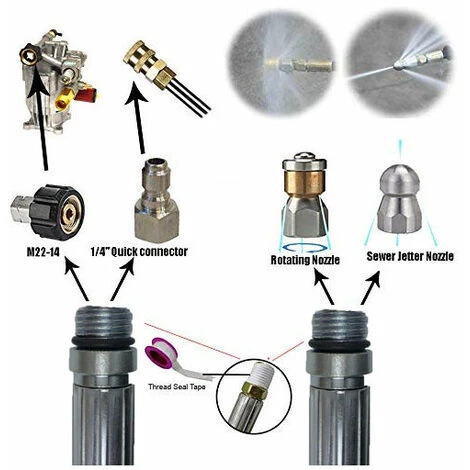 M22-14

1/4" Quick connector

Rotating Nozzle

Sewer Jetter Nozzle

Thread Seal Tape