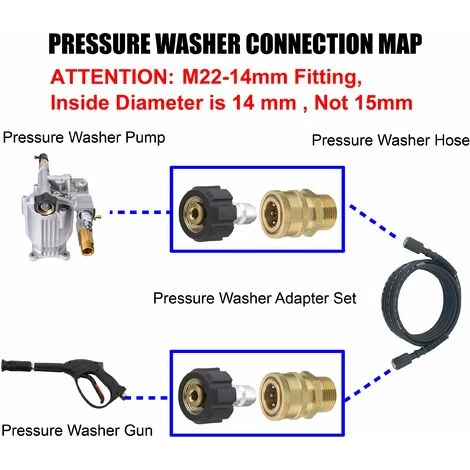 PRESSURE WASHER CONNECTION MAP

ATTENTION: M22-14mm Fitting, Inside Diameter is 14 mm , Not 15mm

Pressure Washer Pump

Pressure Washer Hose

Pressure Washer Adapter Set

Pressure Washer Gun