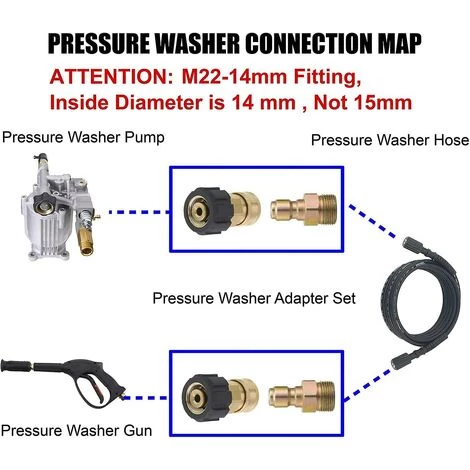 PRESSURE WASHER CONNECTION MAP

ATTENTION: M22-14mm Fitting, Inside Diameter is 14 mm , Not 15mm

Pressure Washer Pump

Pressure Washer Hose

Pressure Washer Adapter Set

Pressure Washer Gun