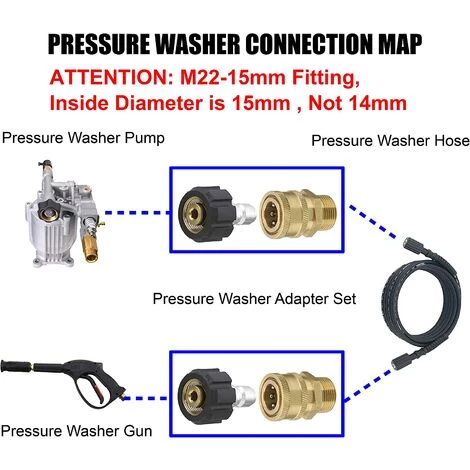 PRESSURE WASHER CONNECTION MAP

ATTENTION: M22-15mm Fitting, Inside Diameter is 15mm , Not 14mm

Pressure Washer Pump

Pressure Washer Hose

Pressure Washer Adapter Set

Pressure Washer Gun