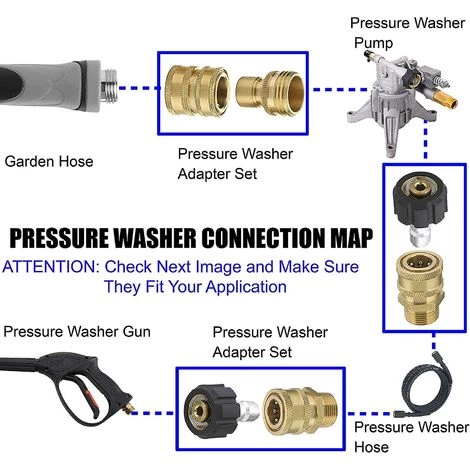 Pressure Washer Pump

Garden Hose

Pressure Washer Adapter Set

PRESSURE WASHER CONNECTION MAP

ATTENTION: Check Next Image and Make Sure They Fit Your Application

Pressure Washer Gun

Pressure Washer Adapter Set

Pressure Washer Hose