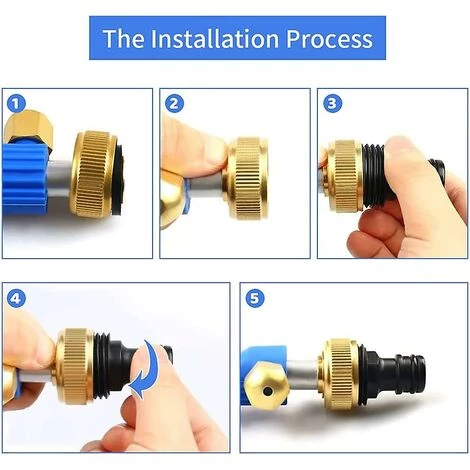 The Installation Process

1

2

3

4

5