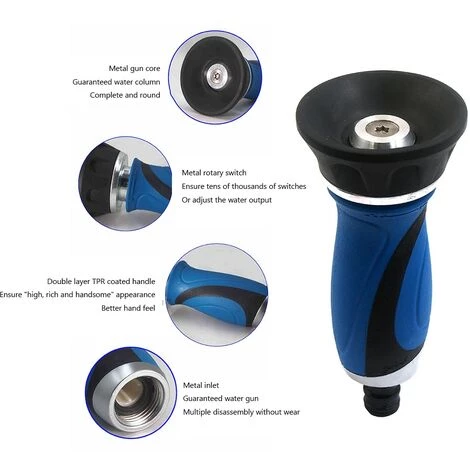 Metal gun core
Guaranteed water column
Complete and round

Metal rotary switch
Ensure tens of thousands of switches
Or adjust the water output

Double layer TPR coated handle
Ensure "high, rich and handsome" appearance
Better hand feel

Metal inlet
Guaranteed water gun
Multiple disassembly without wear