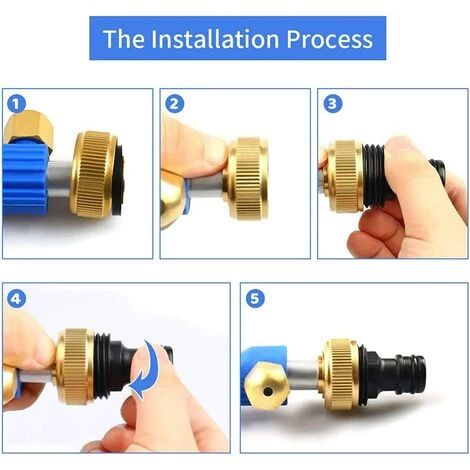 The Installation Process

1

2

3

4

5