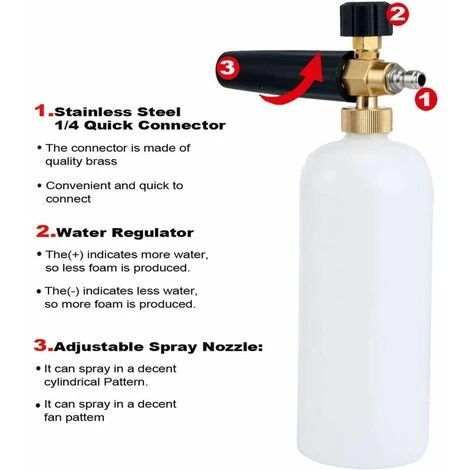 2

3

1

1.Stainless Steel
1/4 Quick Connector

• The connector is made of quality brass

• Convenient and quick to connect

2.Water Regulator

• The(+) indicates more water, so less foam is produced.

• The(-) indicates less water, so more foam is produced.

3.Adjustable Spray Nozzle:

• It can spray in a decent cylindrical Pattern.

• It can spray in a decent fan pattem