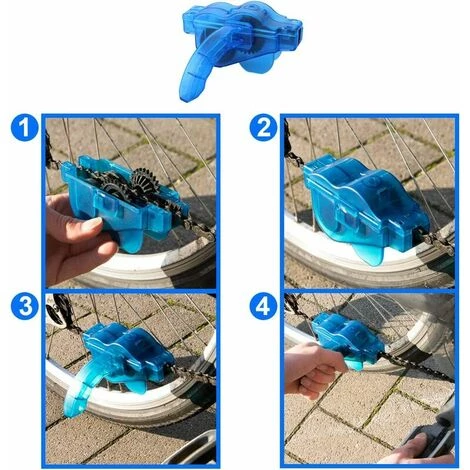 1

2

3

4