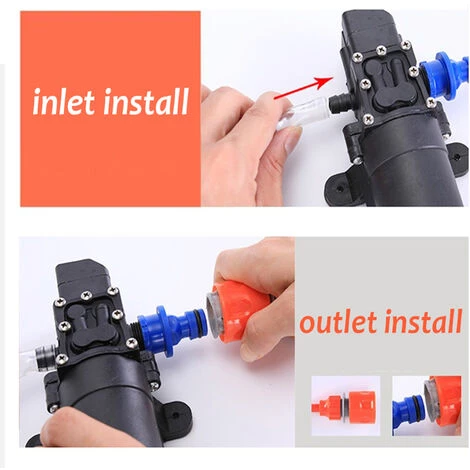 inlet install

outlet install