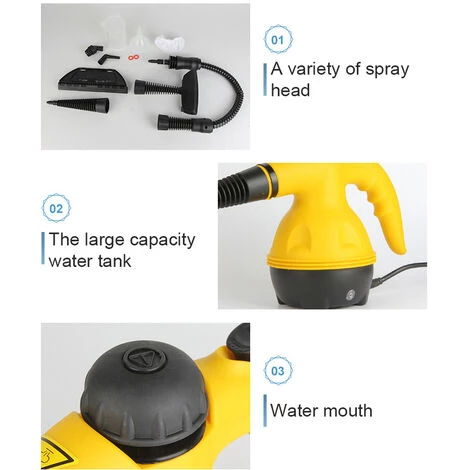 01

A variety of spray head

02

The large capacity water tank

03

Water mouth