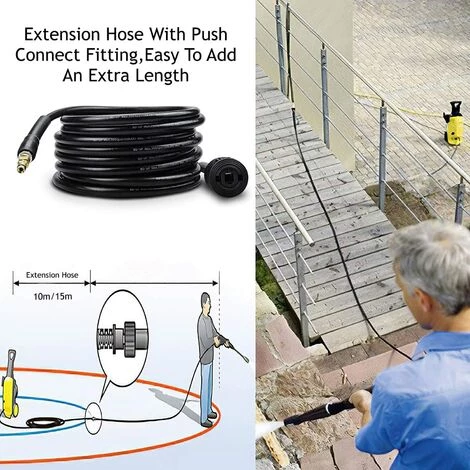 Extension Hose With Push Connect Fitting,Easy To Add An Extra Length

Extension Hose

10m/15m