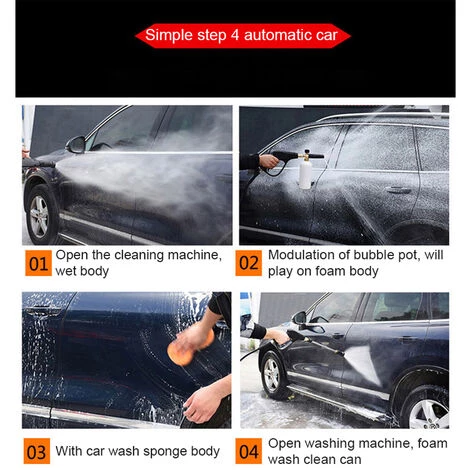 Simple step 4 automatic car

01 Open the cleaning machine, wet body

02 Modulation of bubble pot, will play on foam body

03 With car wash sponge body

04 Open washing machine, foam wash clean can