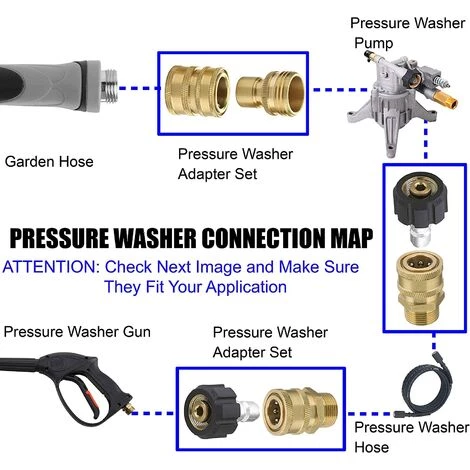 Pressure Washer Pump

Garden Hose

Pressure Washer Adapter Set

PRESSURE WASHER CONNECTION MAP

ATTENTION: Check Next Image and Make Sure They Fit Your Application

Pressure Washer Gun

Pressure Washer Adapter Set

Pressure Washer Hose