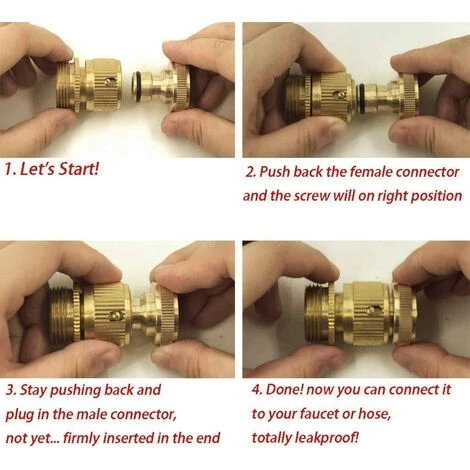 1. Let's Start!

2. Push back the female connector and the screw will on right position

3. Stay pushing back and plug in the male connector, not yet... firmly inserted in the end

4. Done! now you can connect it to your faucet or hose, totally leakproof!