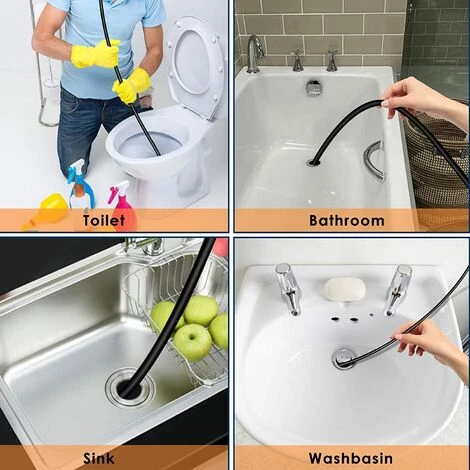 Toilet

Bathroom

Sink

Washbasin