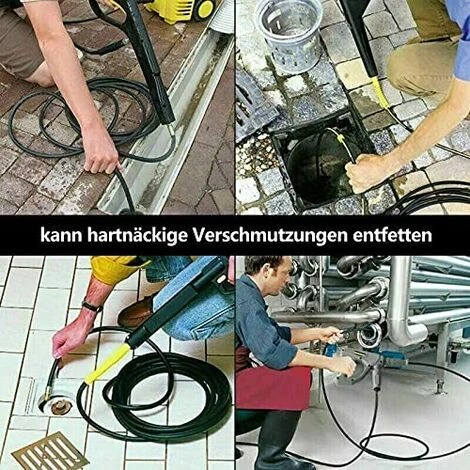 kann hartnäckige Verschmutzungen entfetten