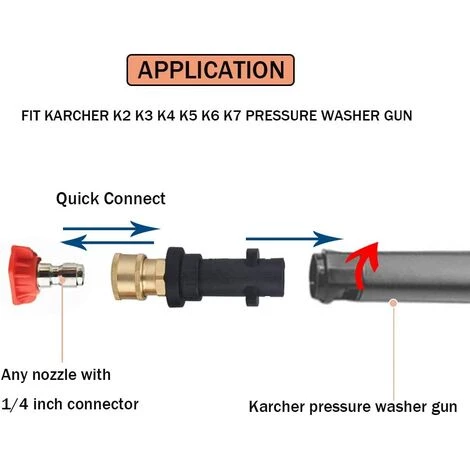 APPLICATION

FIT KARCHER K2 K3 K4 K5 K6 K7 PRESSURE WASHER GUN

Quick Connect

Any nozzle with 1/4 inch connector

Karcher pressure washer gun