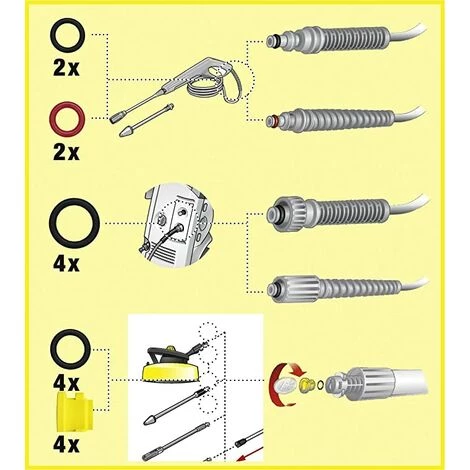 2x

2x

4x

4x

4x