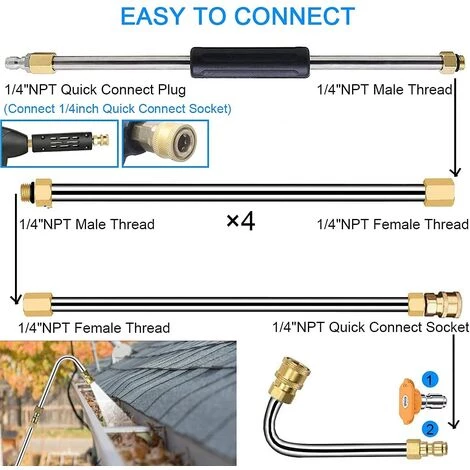 EASY TO CONNECT

1/4"NPT Quick Connect Plug
(Connect 1/4inch Quick Connect Socket)

1/4"NPT Male Thread

1/4"NPT Male Thread

×4

1/4"NPT Female Thread

1/4"NPT Female Thread

1/4"NPT Quick Connect Socket

1

2