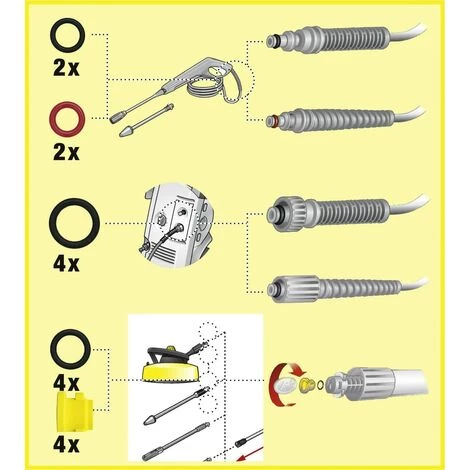 2x

2x

4x

4x

4x