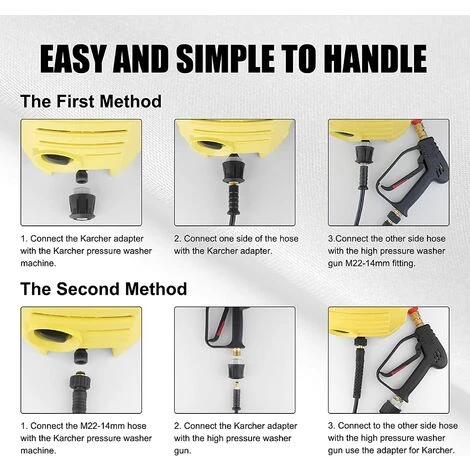 EASY AND SIMPLE TO HANDLE

The First Method

1. Connect the Karcher adapter with the Karcher pressure washer machine.

2. Connect one side of the hose with the Karcher adapter.

3.Connect the other side hose with the high pressure washer gun M22-14mm fitting.

The Second Method

1. Connect the M22-14mm hose with the Karcher pressure washer machine.

2. Connect the Karcher adapter with the high pressure washer gun.

3. Connect to the other side hose with the high pressure washer gun use the adapter for Karcher.