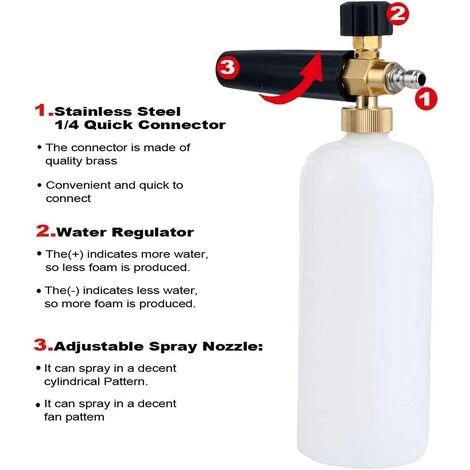 2

3

1

1.Stainless Steel 1/4 Quick Connector

• The connector is made of quality brass

• Convenient and quick to connect

2.Water Regulator

• The(+) indicates more water, so less foam is produced.

• The(-) indicates less water, so more foam is produced.

3.Adjustable Spray Nozzle:

• It can spray in a decent cylindrical Pattern.

• It can spray in a decent fan pattem