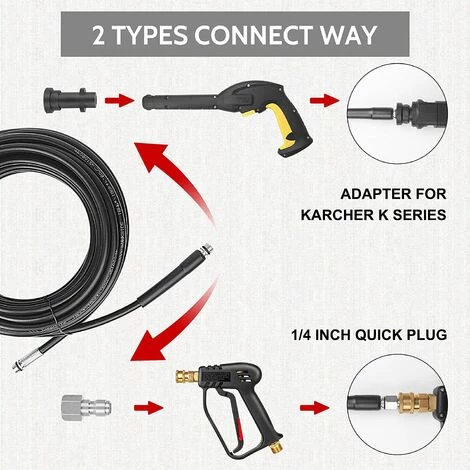 2 TYPES CONNECT WAY

ADAPTER FOR KARCHER K SERIES

1/4 INCH QUICK PLUG