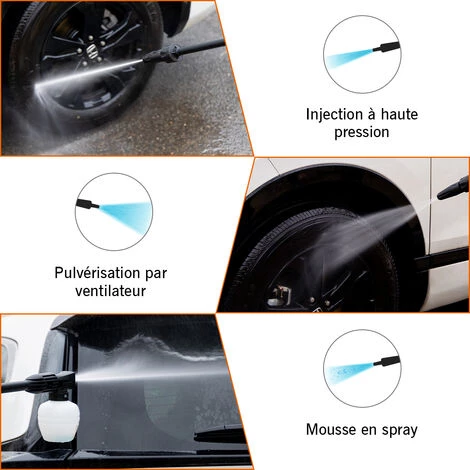 Injection à haute pression

Pulvérisation par ventilateur

Mousse en spray