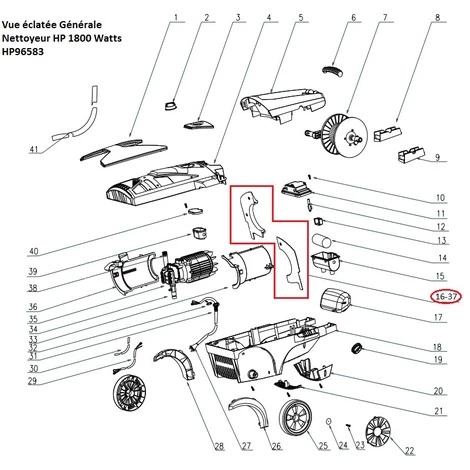 Vue éclatée Générale
Nettoyeur HP 1800 Watts
HP96583

1
2
3
4
5
6
7
8
9
10
11
12
13
14
15
16-37
17
18
19
20
21
22
23
24
25
26
27
28
29
30
31
32
33
34
35
36
38
39
40
41