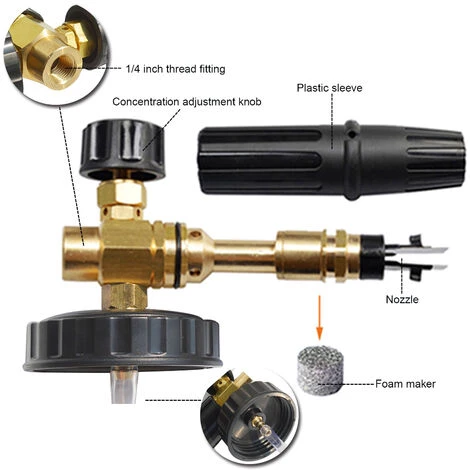 1/4 inch thread fitting

Plastic sleeve

Concentration adjustment knob

Nozzle

Foam maker