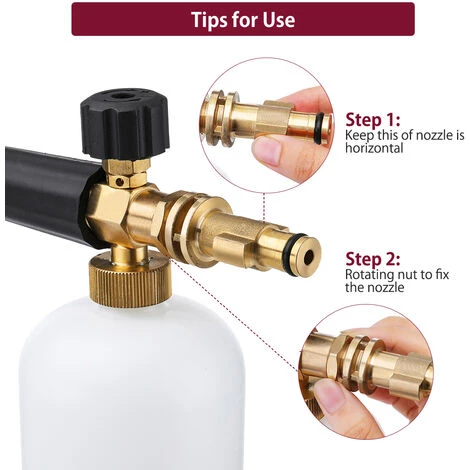 Tips for Use

Step 1:
Keep this of nozzle is horizontal

Step 2:
Rotating nut to fix the nozzle