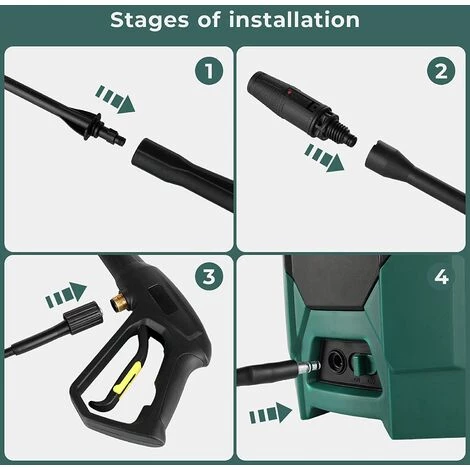 Stages of installation

1

2

3

4