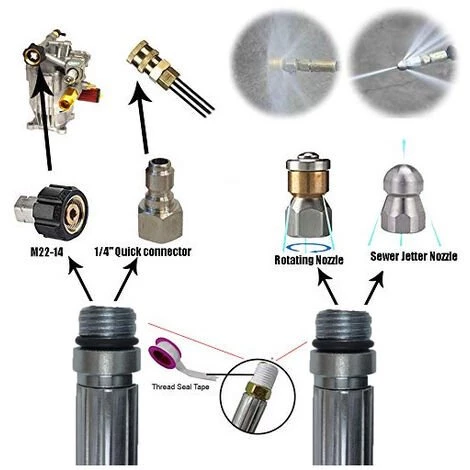 M22-14

1/4" Quick connector

Rotating Nozzle

Sewer Jetter Nozzle

Thread Seal Tape