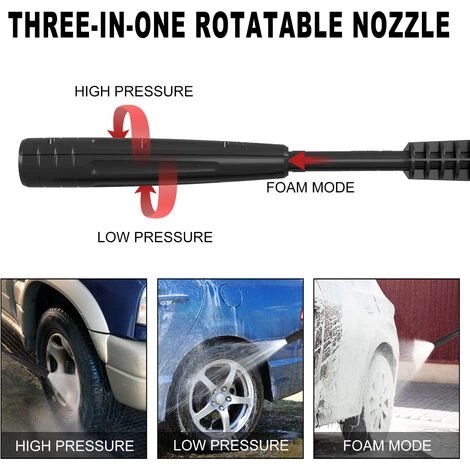 THREE-IN-ONE ROTATABLE NOZZLE

HIGH PRESSURE

FOAM MODE

LOW PRESSURE

HIGH PRESSURE

LOW PRESSURE

FOAM MODE