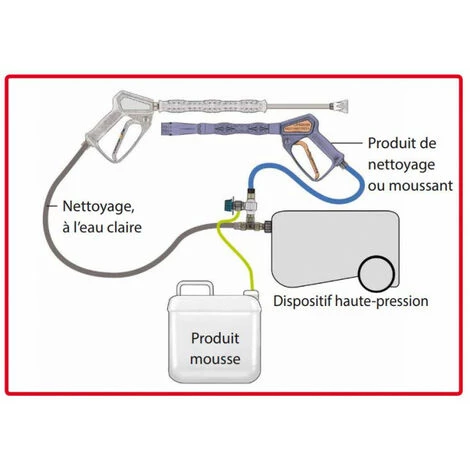 Produit de nettoyage ou moussant

Nettoyage, à l'eau claire

Dispositif haute-pression

Produit mousse